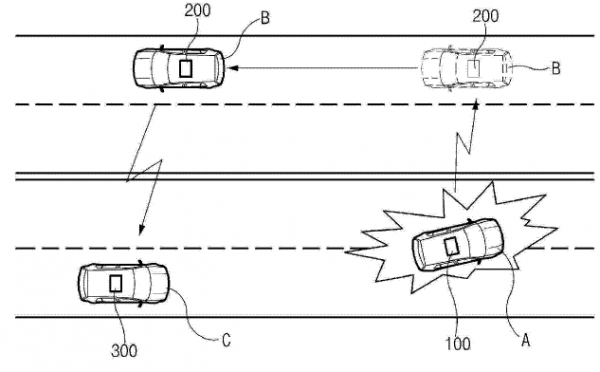 200
B
200
B
300
C
100
A